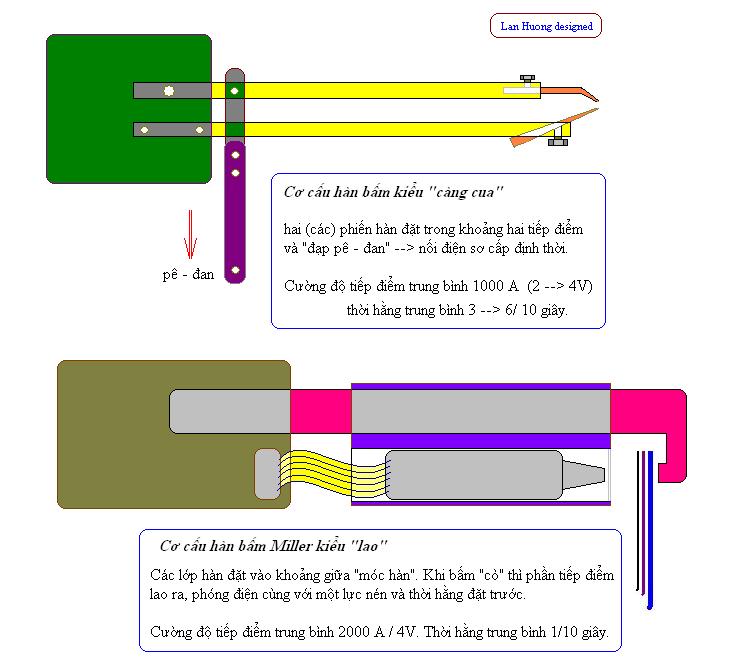 Lan Huong designed

pê - đan

Cơ cấu hàn bấm kiểu "càng cua"

hai (các) phiến hàn đặt trong khoảng hai tiếp điểm và "đạp pê - đan" --> nối điện sơ cấp định thời.

Cường độ tiếp điểm trung bình 1000 A (2 --> 4V) thời hằng trung bình 3 --> 6/ 10 giây.

Cơ cấu hàn bấm Miller kiểu "lao"

Các lớp hàn đặt vào khoảng giữa "móc hàn". Khi bấm "cò" thì phần tiếp điểm lao ra, phóng điện cùng với một lực nén và thời hằng đặt trước.

Cường độ tiếp điểm trung bình 2000 A / 4V. Thời hằng trung bình 1/10 giây.