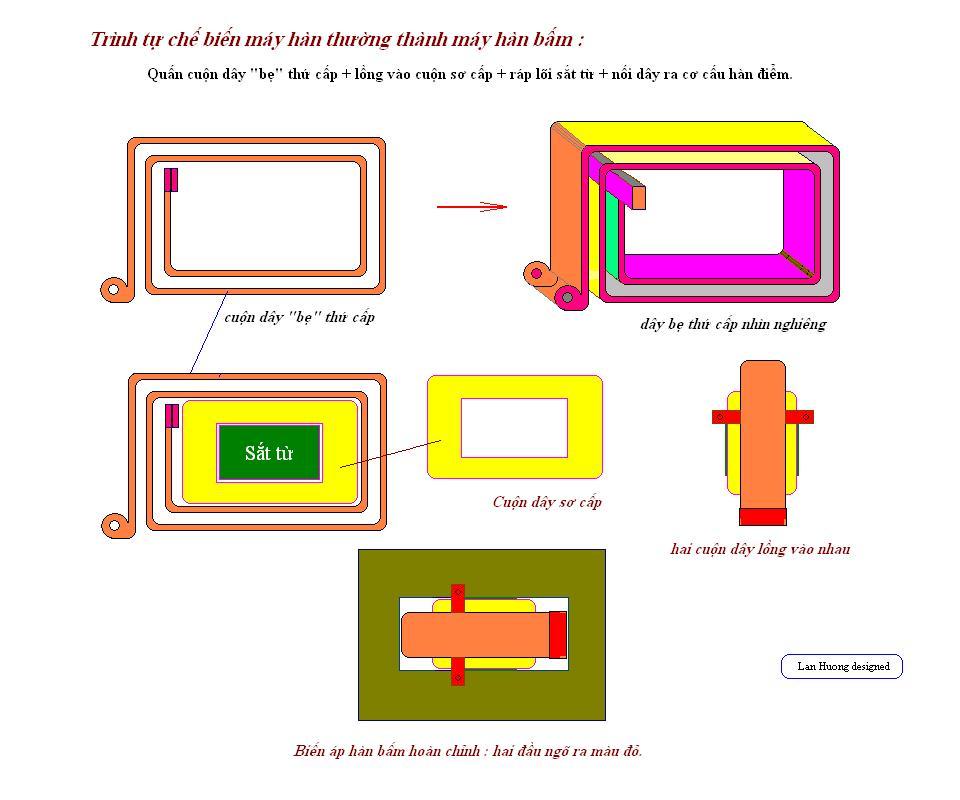 Trình tự chế biến máy hàn thường thành máy hàn bấm :

Quấn cuộn dây "bẹ" thứ cấp + lồng vào cuộn sơ cấp + ráp lõi sắt từ + nối dây ra cơ cấu hàn điểm.

cuộn dây "bẹ" thứ cấp

dây bẹ thứ cấp nhìn nghiêng

Sắt từ

Cuộn dây sơ cấp

hai cuộn dây lồng vào nhau

Lan Huong designed

Biến áp hàn bấm hoàn chỉnh : hai đầu ngõ ra màu đỏ.