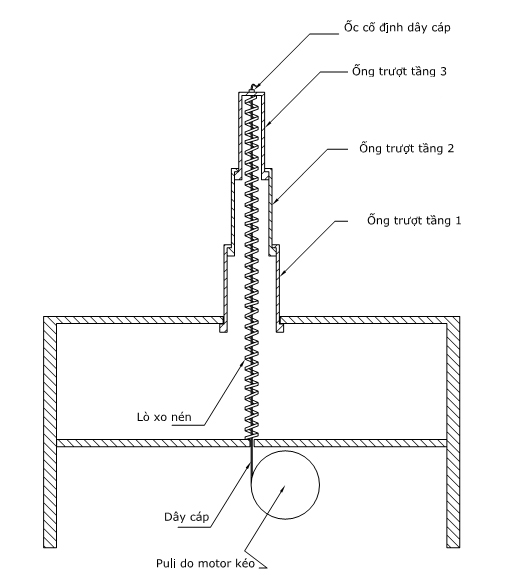 Ốc cố định dây cáp

Ống trượt tầng 3

Ống trượt tầng 2

Ống trượt tầng 1

Lò xo nén

Dây cáp

Puli do motor kéo