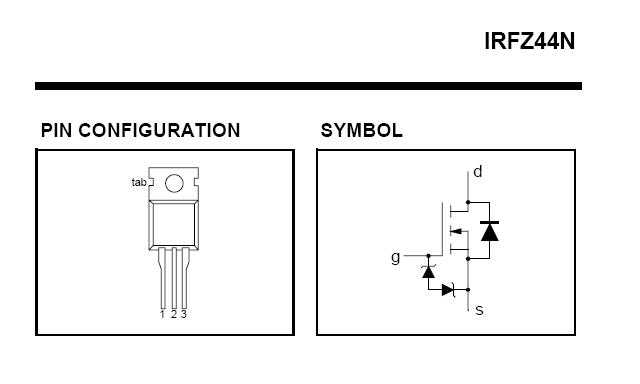 IRFZ44N

PIN CONFIGURATION

tab

1 2 3

SYMBOL

d

g

s