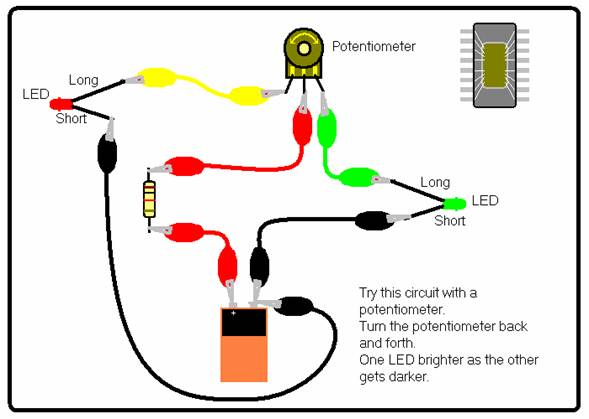 Potentiometer

Long

LED

Short

Long

LED

Short

+

Try this circuit with a potentiometer.
Turn the potentiometer back and forth.
One LED brighter as the other gets darker.